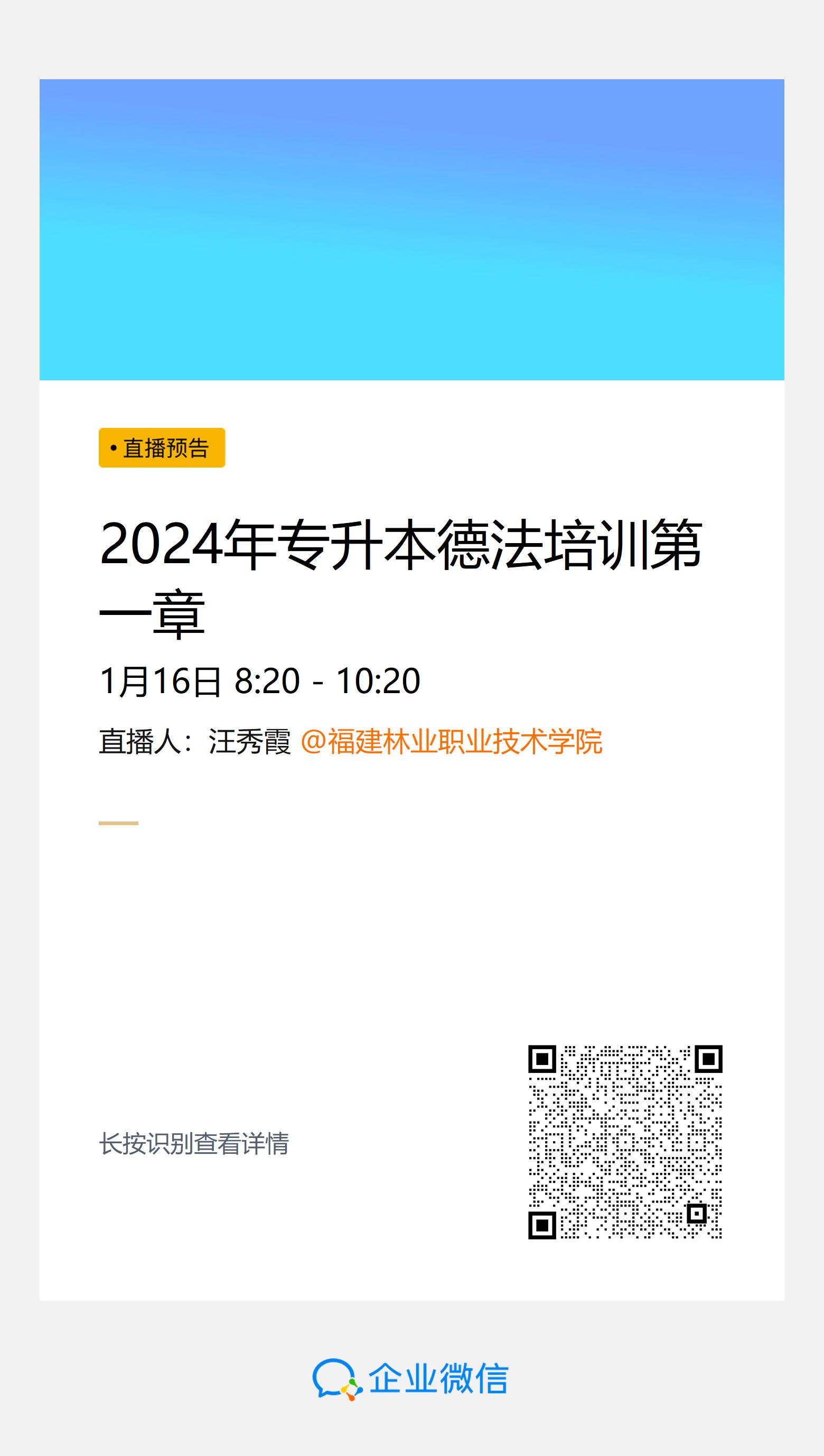 • 直播预告

2024年专升本德法培训第一章

1月16日 8:20 - 10:20

直播人：汪秀霞 @福建林业职业技术学院

长按识别查看详情

企业微信